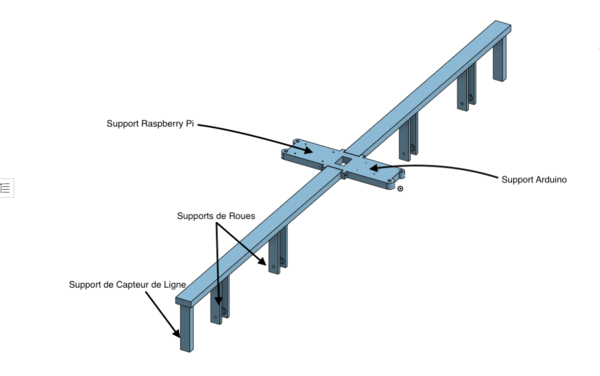 Support Raspberry Pi

Support Arduino

Supports de Roues

Support de Capteur de Ligne