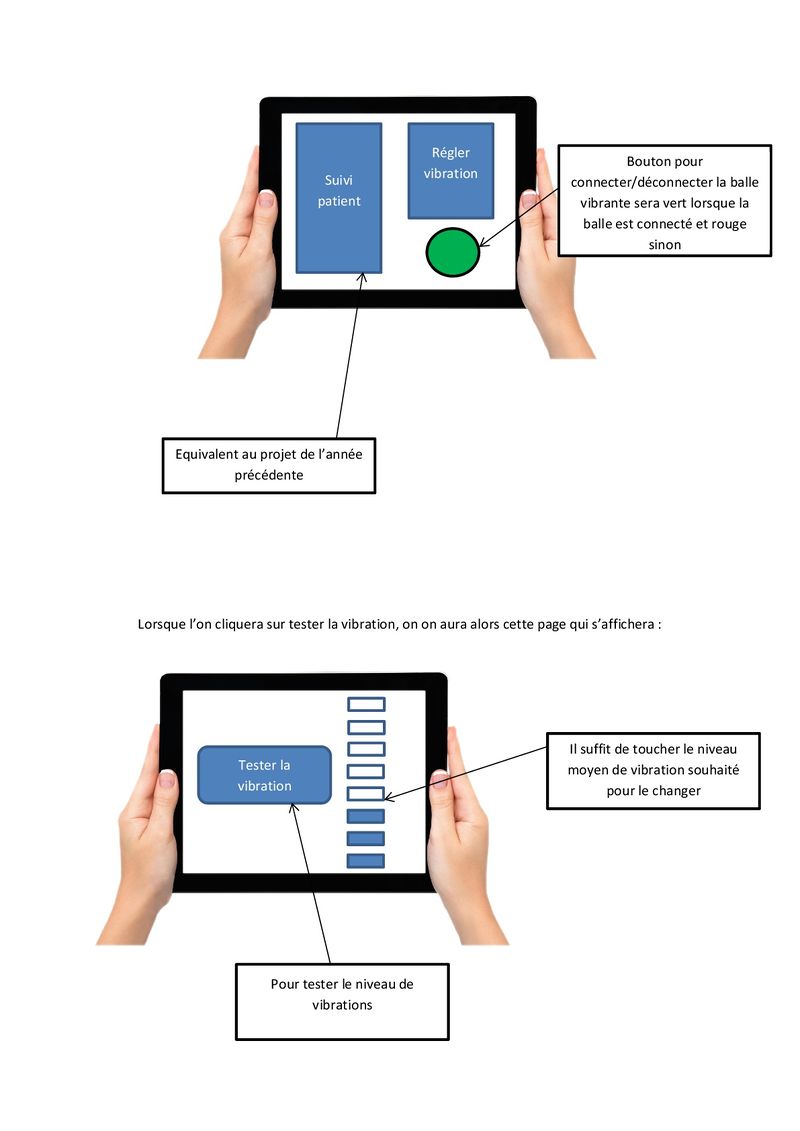 Suivi patient

Régler vibration

Bouton pour connecter/déconnecter la balle vibrante sera vert lorsque la balle est connecté et rouge sinon

Equivalent au projet de l'année précédente

Lorsque l'on cliquera sur tester la vibration, on on aura alors cette page qui s'affichera :

Tester la vibration

Il suffit de toucher le niveau moyen de vibration souhaité pour le changer

Pour tester le niveau de vibrations