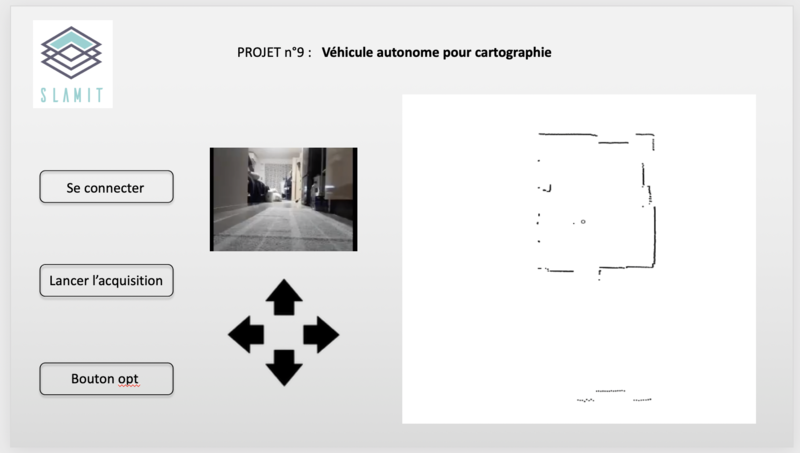 SLAMIT

PROJET n°9 : Véhicule autonome pour cartographie

Se connecter

Lancer l'acquisition

Bouton opt