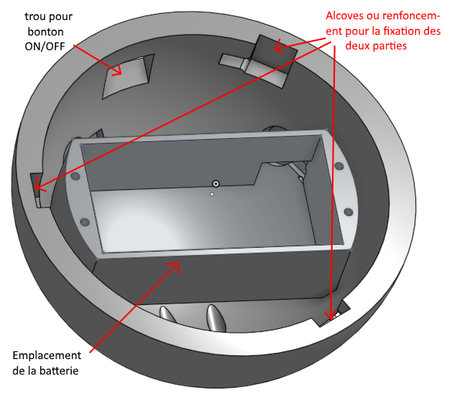 trou pour bonton ON/OFF

Alcoves ou renfoncement pour la fixation des deux parties

Emplacement de la batterie