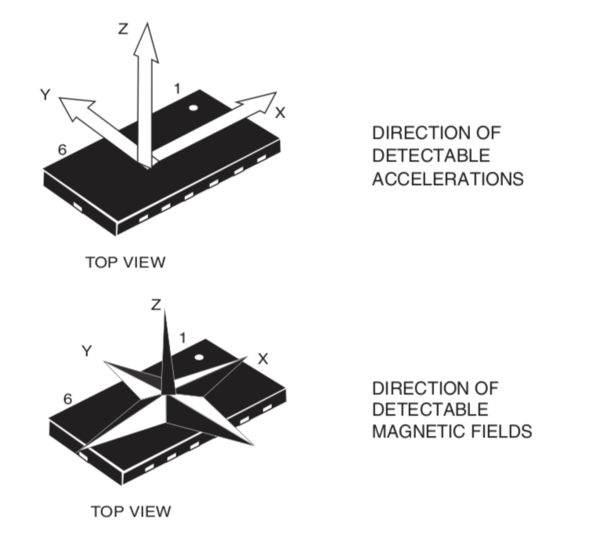 Z
Y
1
X
6

DIRECTION OF DETECTABLE ACCELERATIONS

TOP VIEW

Z
1
Y
X
6

DIRECTION OF DETECTABLE MAGNETIC FIELDS

TOP VIEW