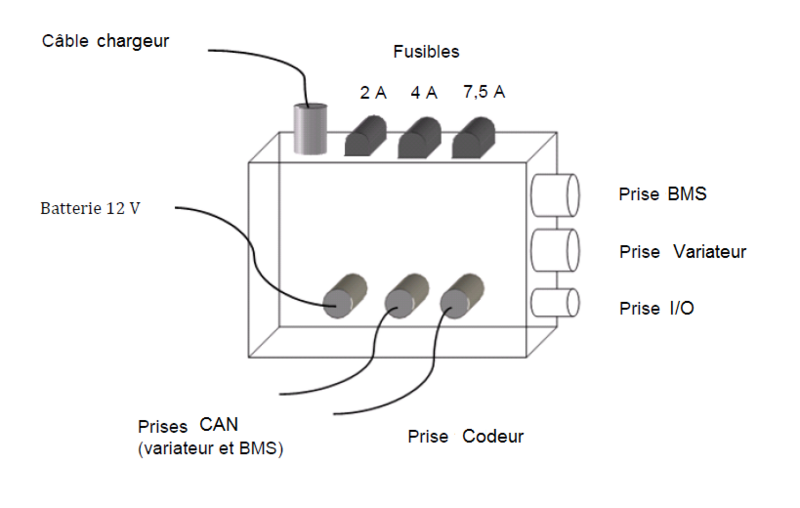 Câble chargeur

Fusibles

2 A 4 A 7,5 A

Batterie 12 V

Prise BMS

Prise Variateur

Prise I/O

Prises CAN
(variateur et BMS)

Prise Codeur