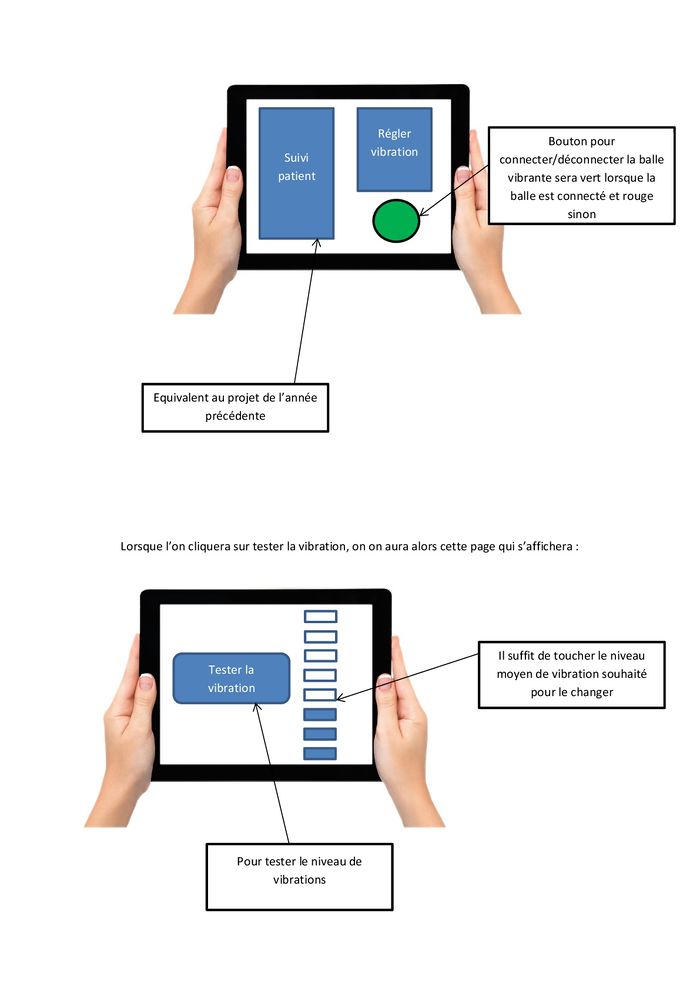 Suivi patient

Régler vibration

Bouton pour connecter/déconnecter la balle vibrante sera vert lorsque la balle est connecté et rouge sinon

Equivalent au projet de l'année précédente

Lorsque l'on cliquera sur tester la vibration, on on aura alors cette page qui s'affichera :

Tester la vibration

Il suffit de toucher le niveau moyen de vibration souhaité pour le changer

Pour tester le niveau de vibrations