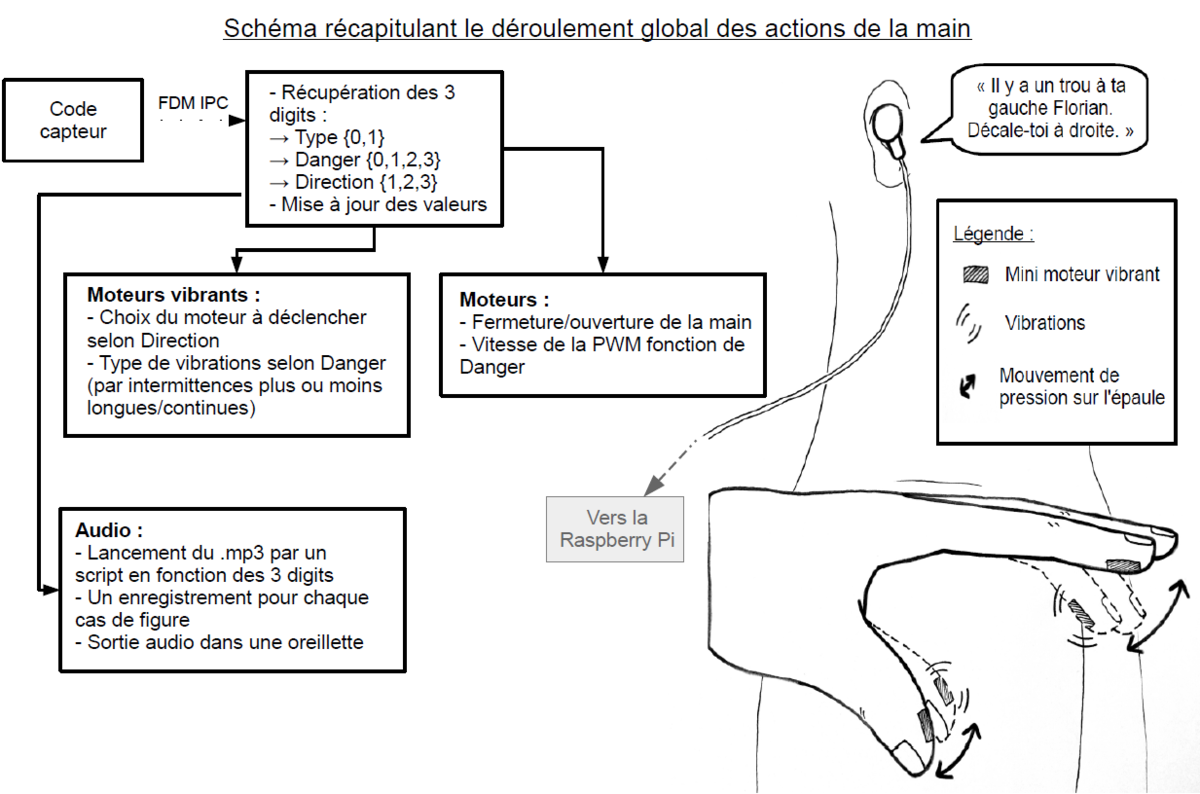 Schéma récapitulant le déroulement global des actions de la main

Code capteur

FDM IPC

- Récupération des 3 digits :
→ Type {0,1}
→ Danger {0,1,2,3}
→ Direction {1,2,3}
- Mise à jour des valeurs

Moteurs vibrants :
- Choix du moteur à déclencher selon Direction
- Type de vibrations selon Danger (par intermittences plus ou moins longues/continues)

Moteurs :
- Fermeture/ouverture de la main
- Vitesse de la PWM fonction de Danger

Audio :
- Lancement du .mp3 par un script en fonction des 3 digits
- Un enregistrement pour chaque cas de figure
- Sortie audio dans une oreillette

« Il y a un trou à ta gauche Florian. Décale-toi à droite. »

Légende :
Mini moteur vibrant
Vibrations
Mouvement de pression sur l'épaule

Vers la Raspberry Pi